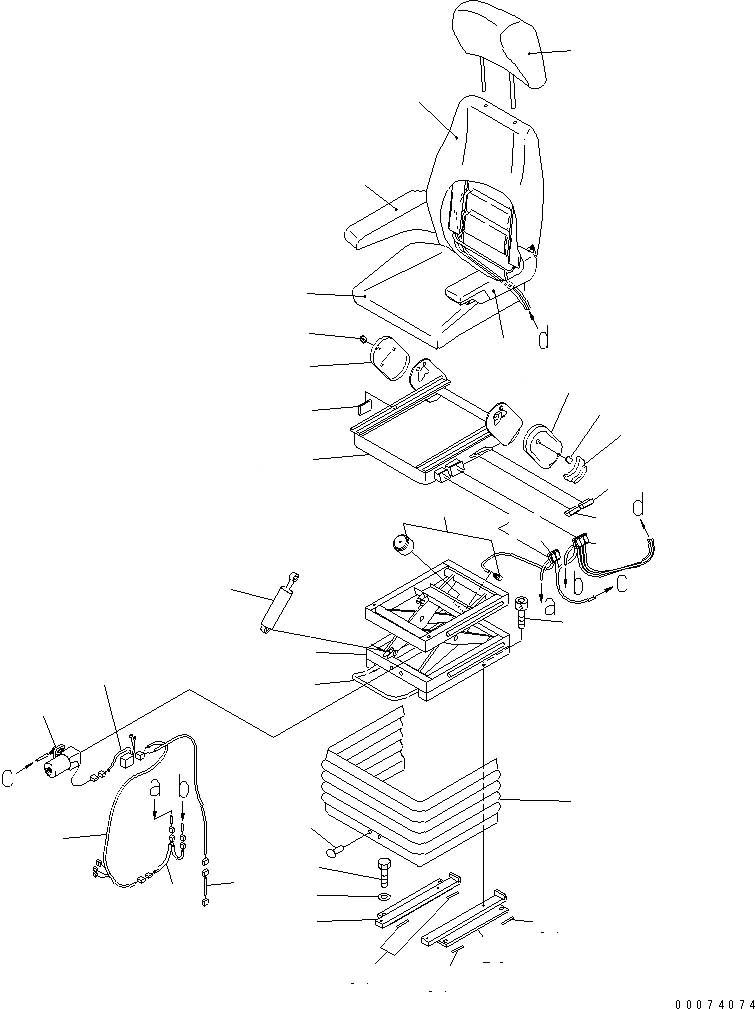 d
d
a
b
c
c
a
b
00074074