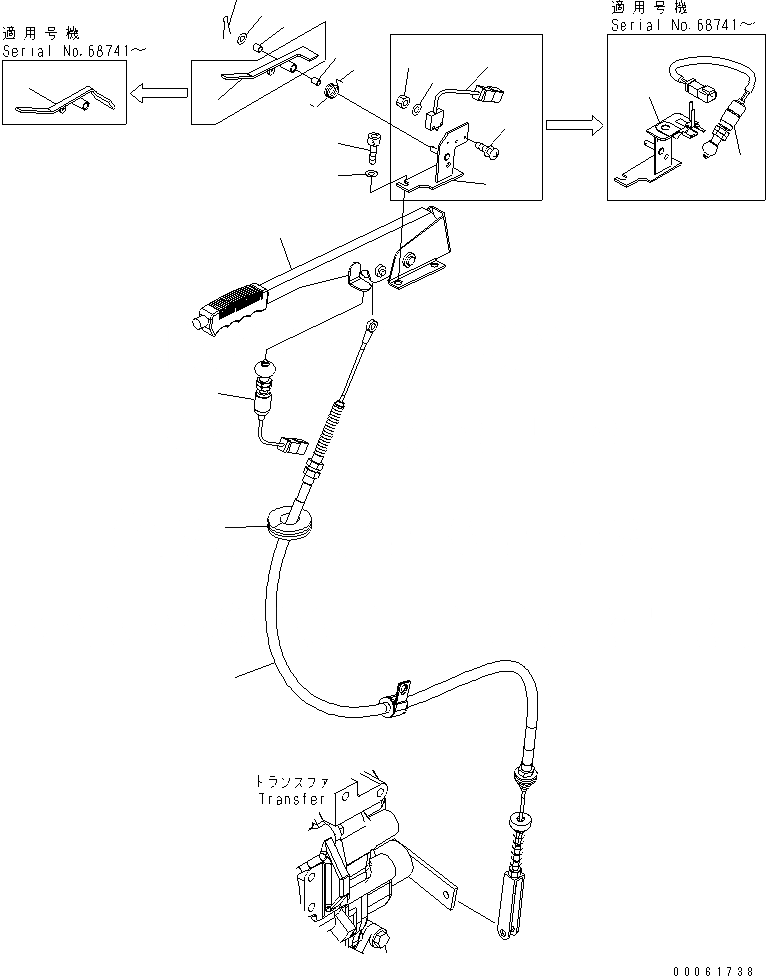 適用号機
Serial No.68741～

適用号機
Serial No.68741～

トランスファ
Transfer

00061738