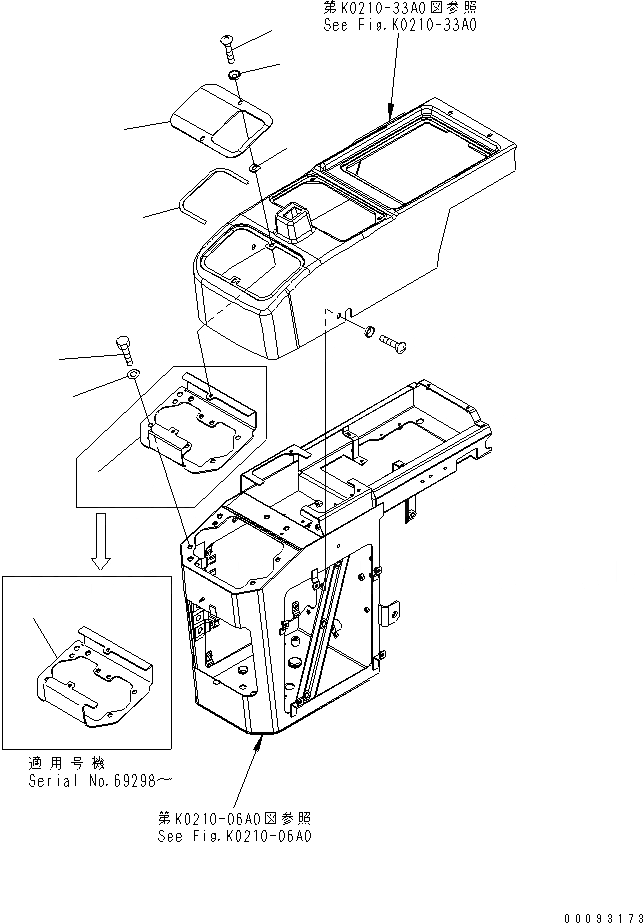 第K0210-33A0図参照
See Fig.K0210-33A0

適用号機
Serial No.69298～

第K0210-06A0図参照
See Fig.K0210-06A0

00093173