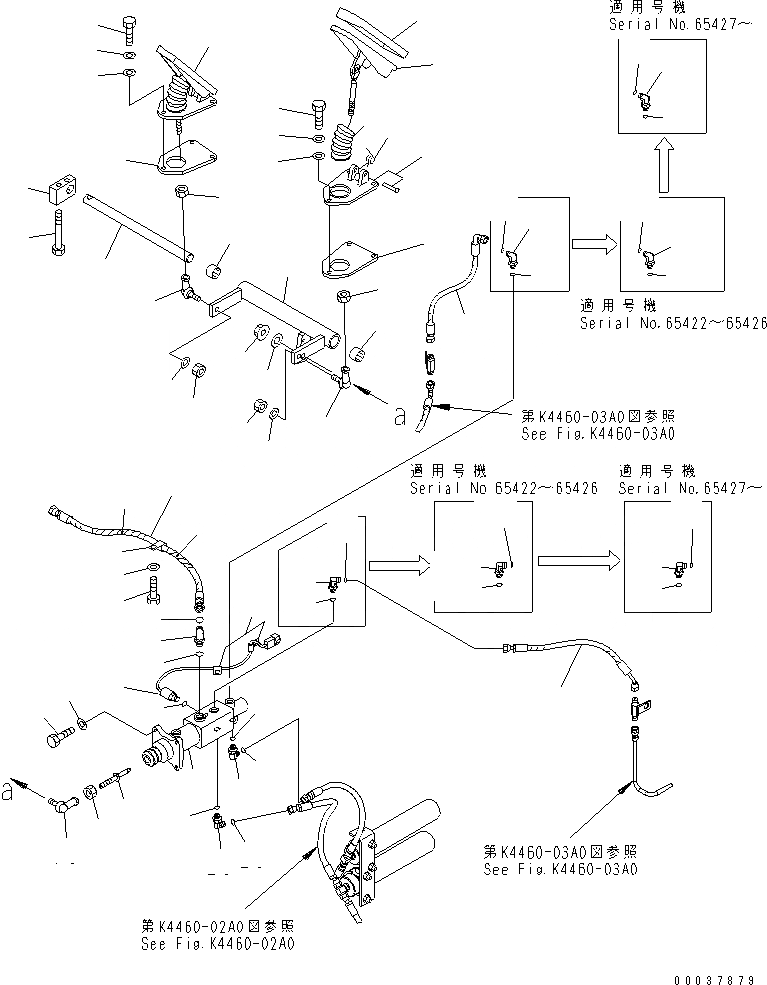 適用号機
Serial No.65427～

適用号機
Serial No.65422～65426

a

第K4460-03A0図参照
See Fig.K4460-03A0

適用号機
Serial No 65422～65426

適用号機
Serial No.65427～

a

第K4460-03A0図参照
See Fig.K4460-03A0

第K4460-02A0図参照
See Fig.K4460-02A0

00037879