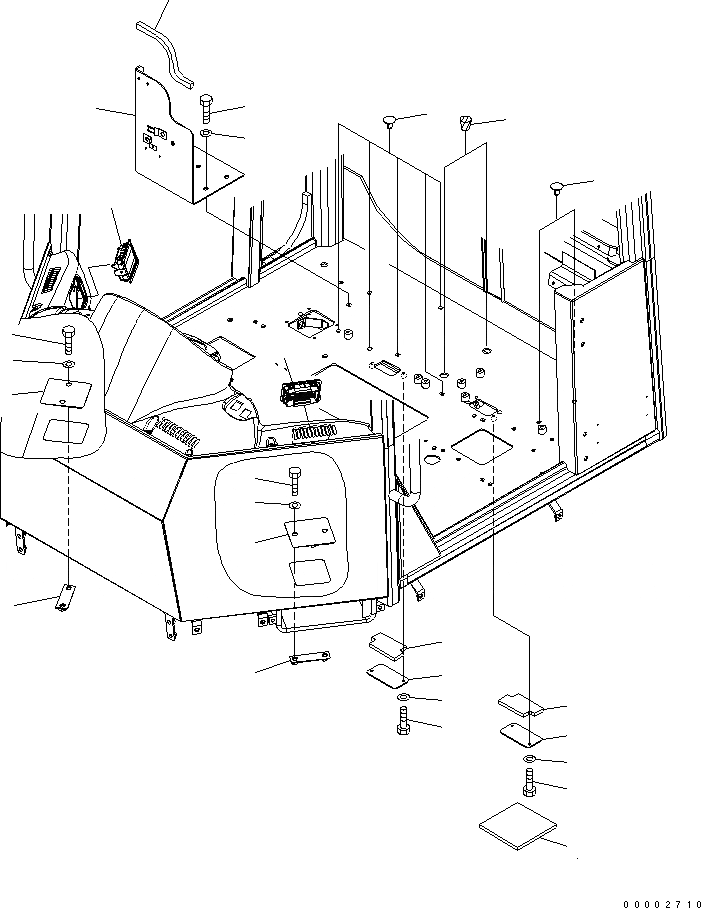 00002710