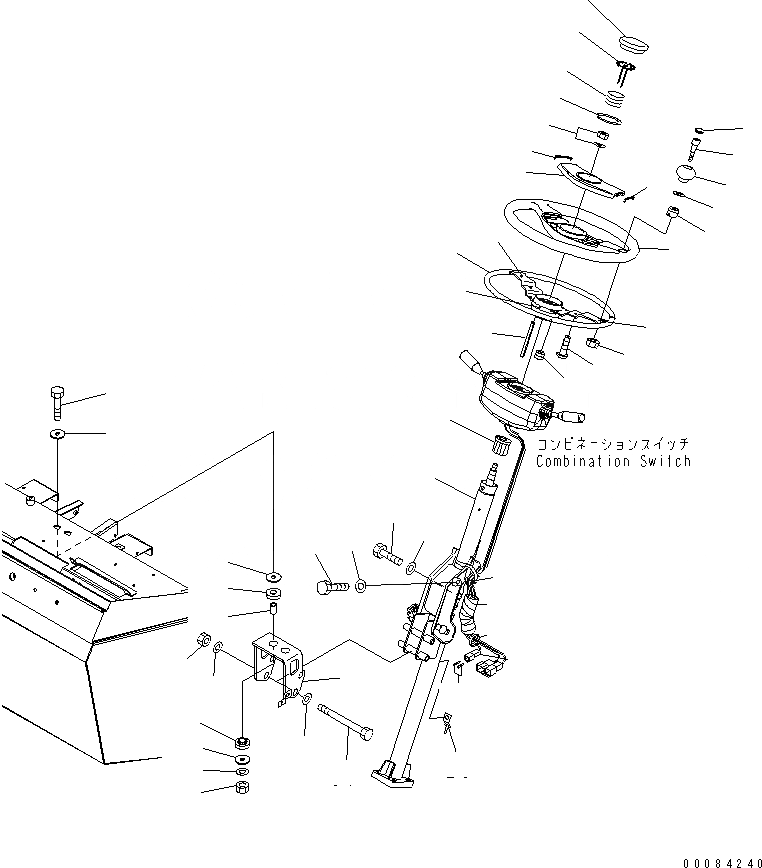 コンビネーションスイッチ
Combination Switch

00084240