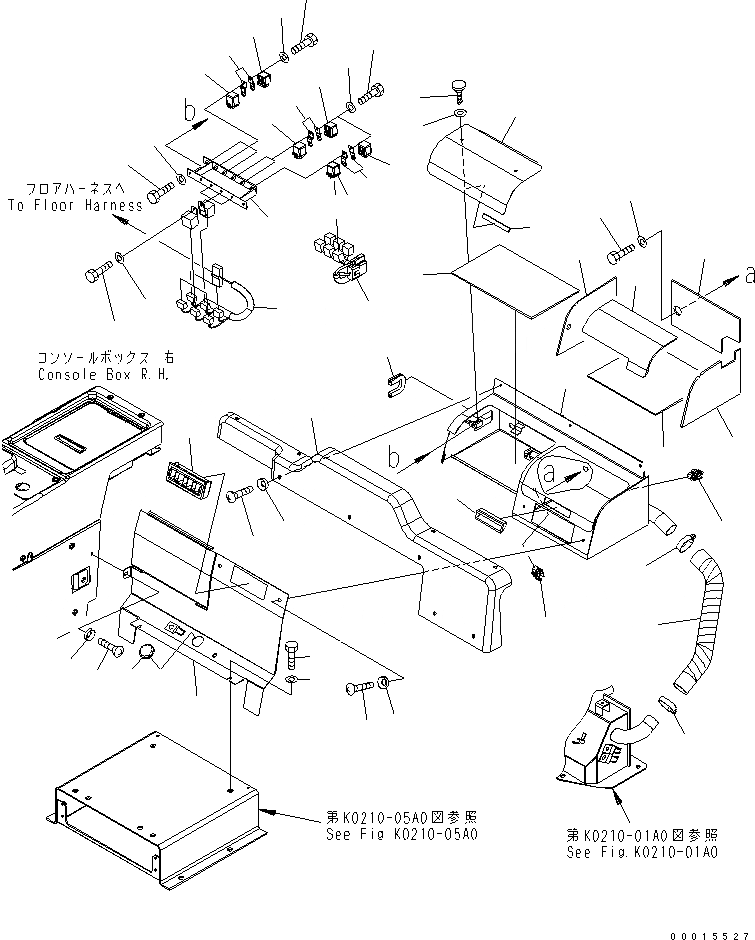 b

フロアハーネスへ
To Floor Harness

a

コンソールボックス 右
Console Box R.H.

b

a

第K0210-05A0図参照
See Fig K0210-05A0

第K0210-01A0図参照
See Fig.K0210-01A0

00015527