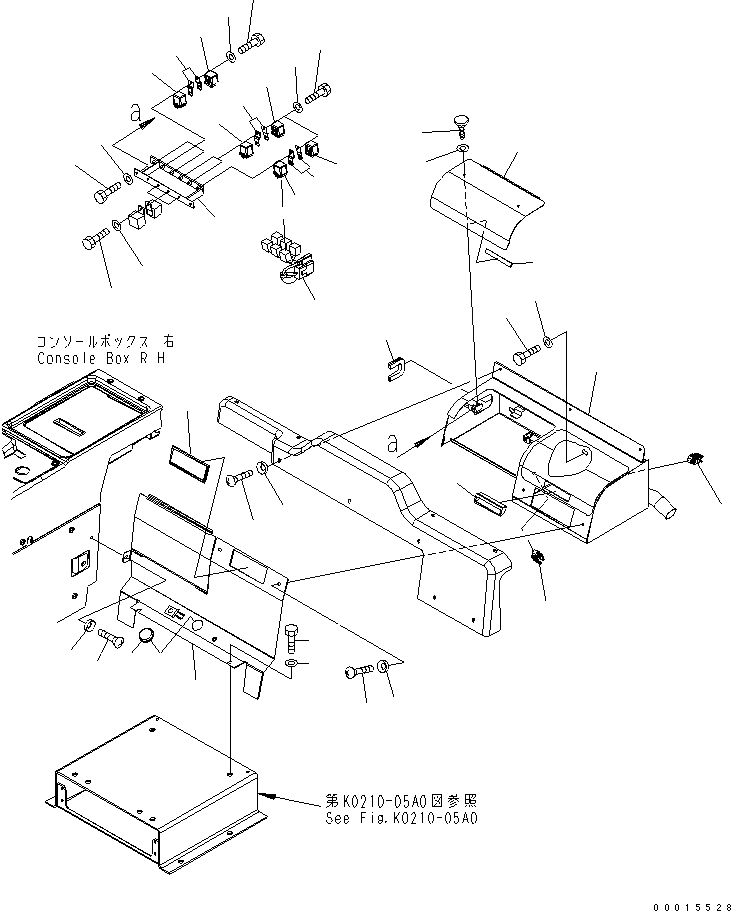 a

コンソールボックス 右
Console Box R H

a

第K0210-05A0図参照
See Fig.K0210-05A0

00015528