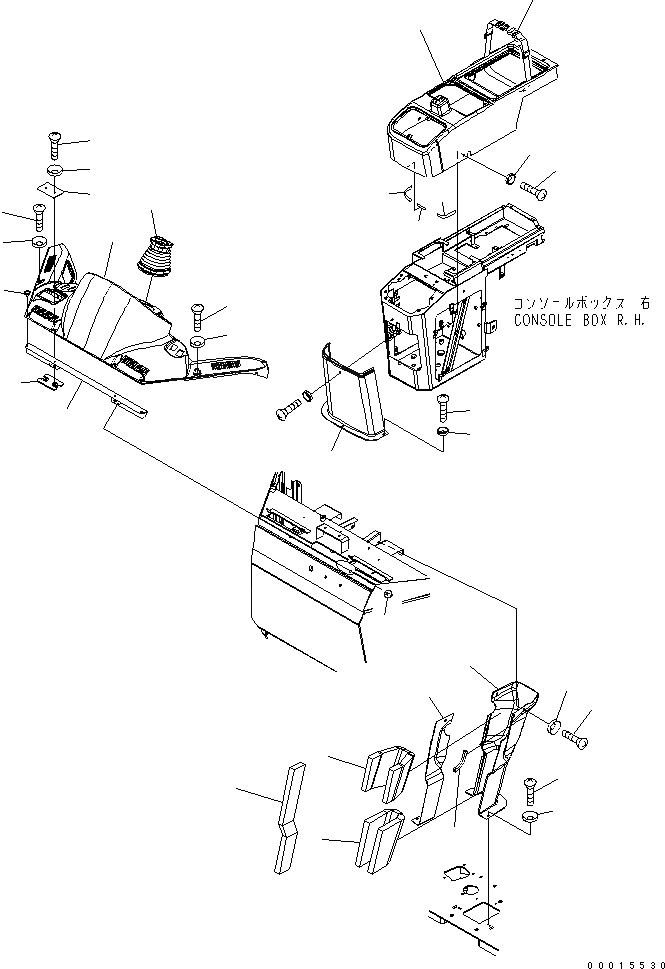 コンソールボックス 右
CONSOLE BOX R.H.

00015530