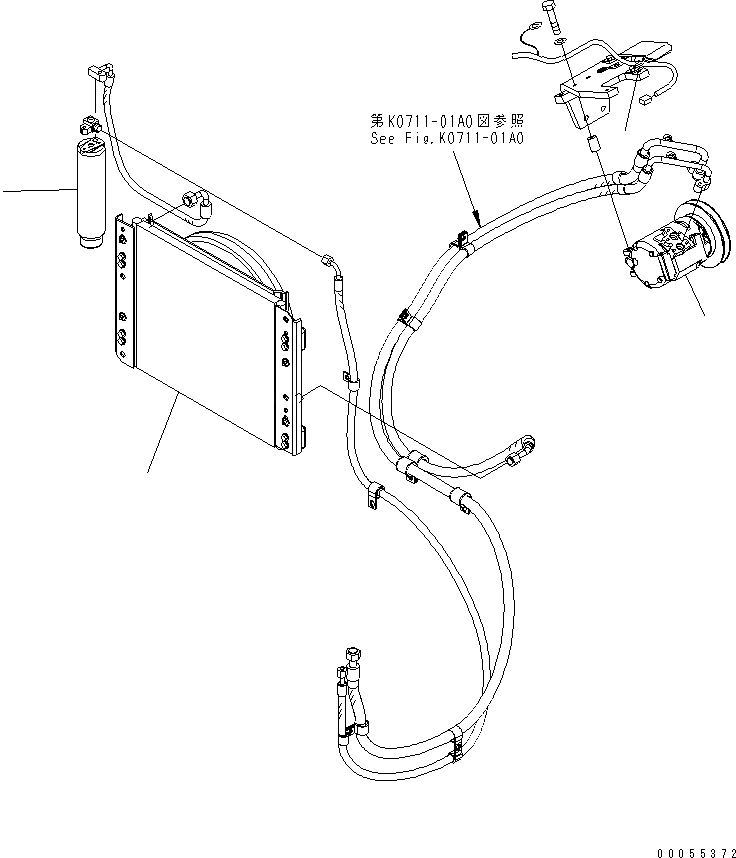 第K0711-01A0図参照
See Fig.K0711-01A0

00055372