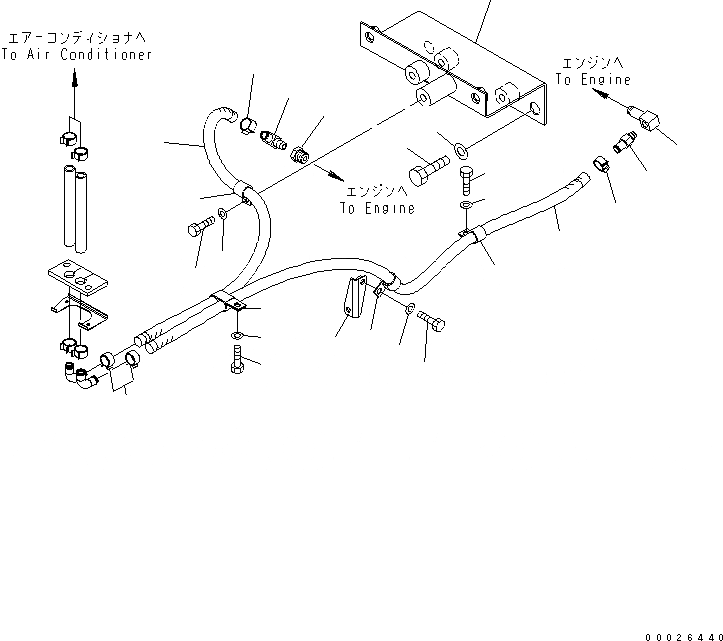 エアーコンディショナへ
To Air Conditioner

エンジンへ
To Engine

エンジンへ
To Engine

00026440