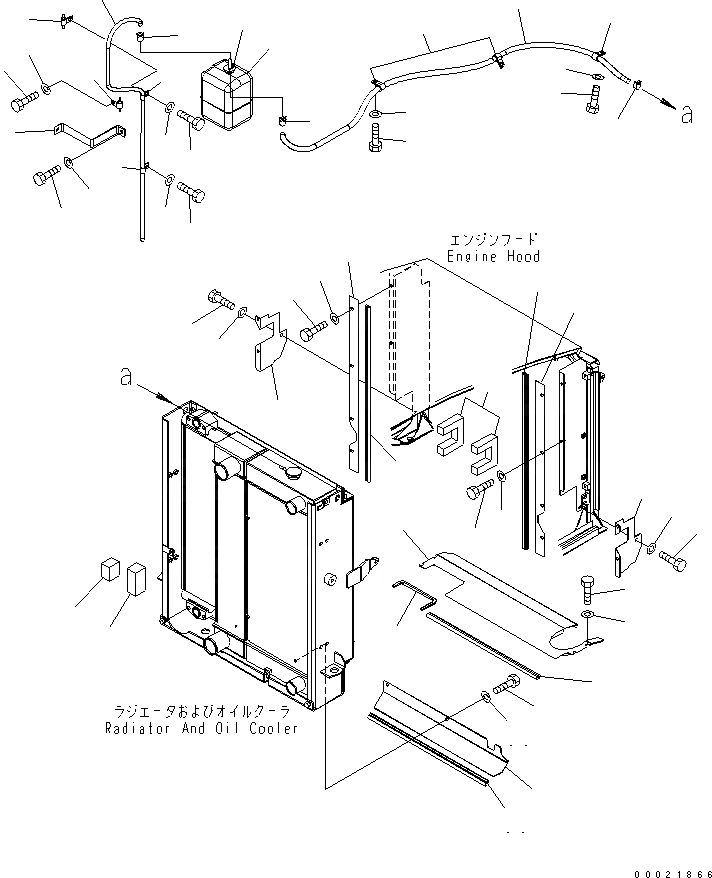 a

エンジンフード
Engine Hood

a

ラジエータおよびオイルクーラ
Radiator And Oil Cooler

00021866