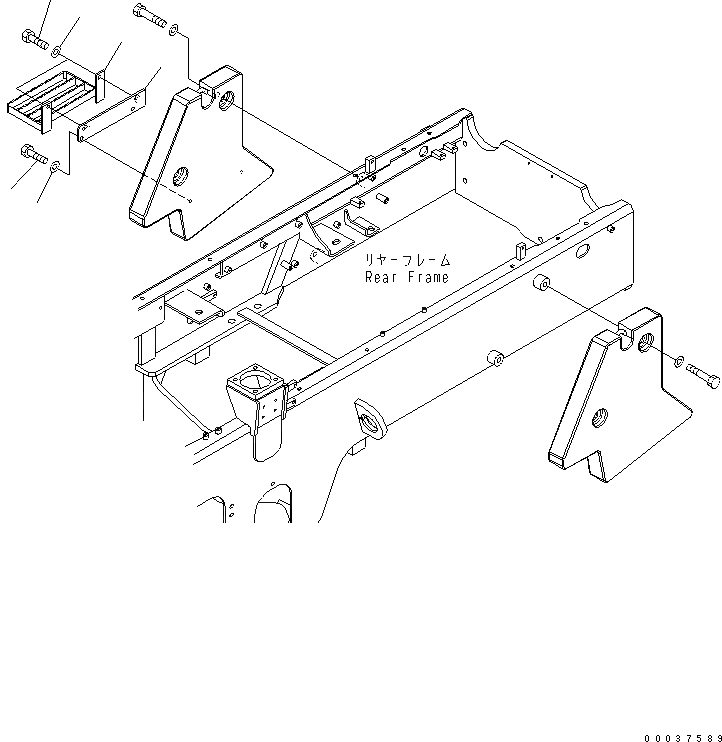 リヤーフレーム
Rear Frame

00037589