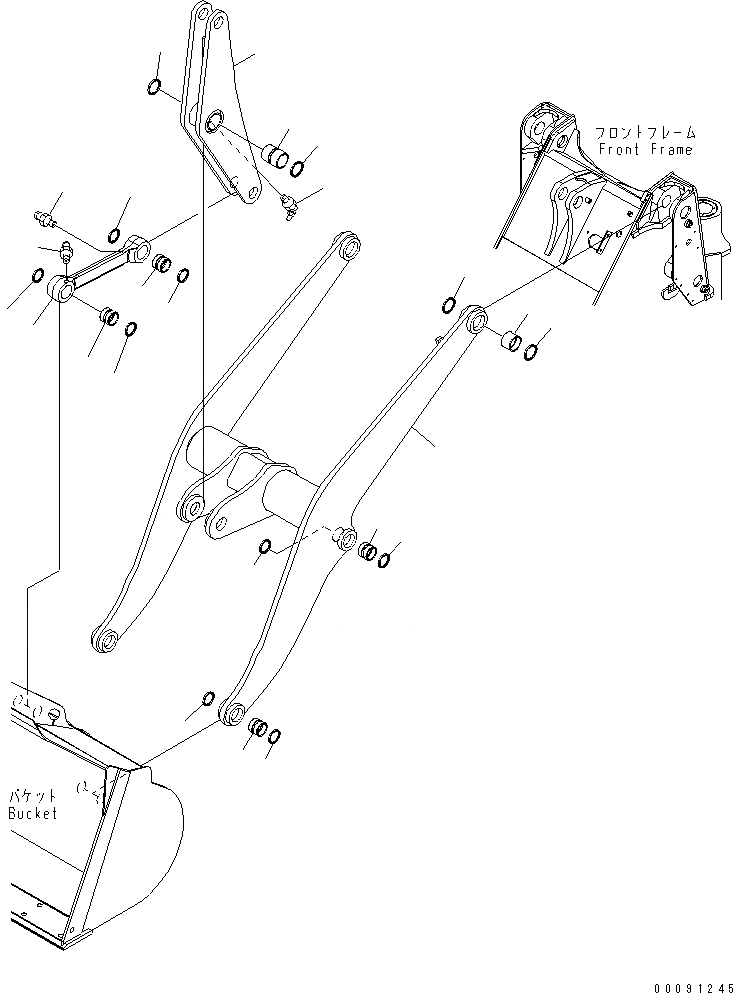 フロントフレーム
Front Frame

バケット
Bucket

00091245