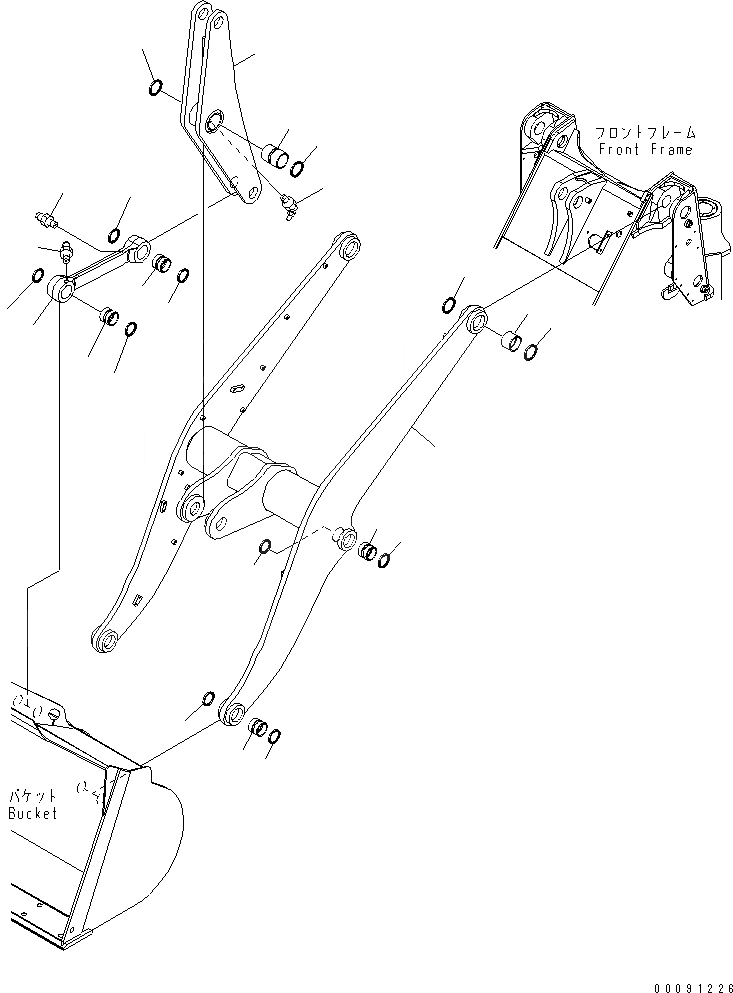 フロントフレーム
Front Frame

バケット
Bucket

00091226