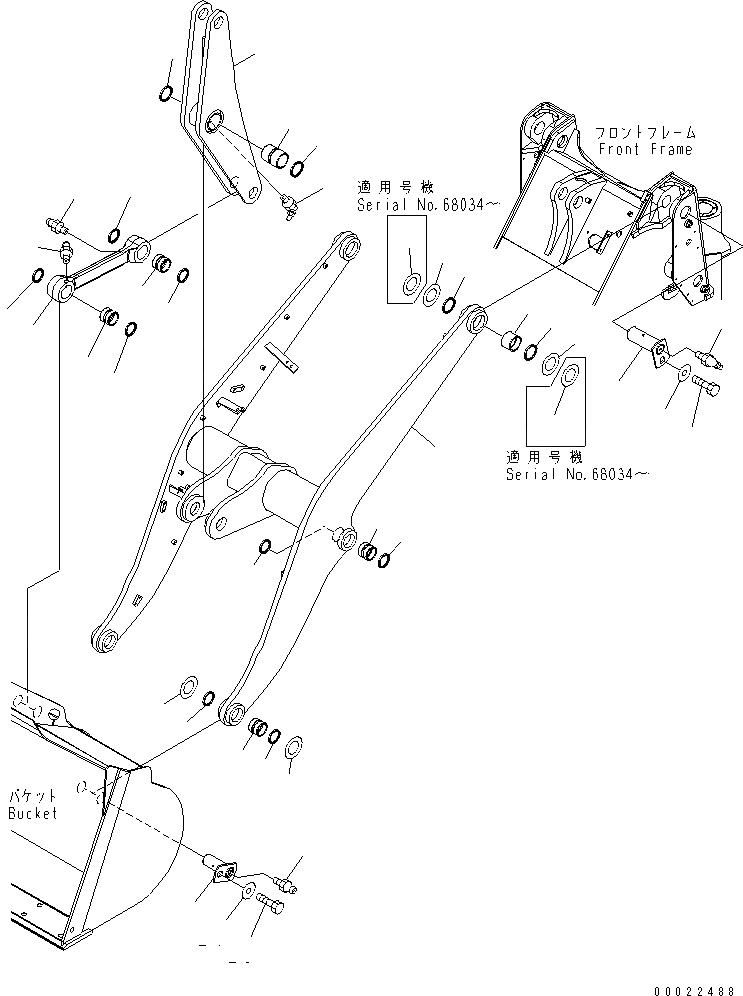 フロントフレーム
Front Frame

適用号機
Serial No.68034～

適用号機
Serial No.68034～

バケット
Bucket

00022488