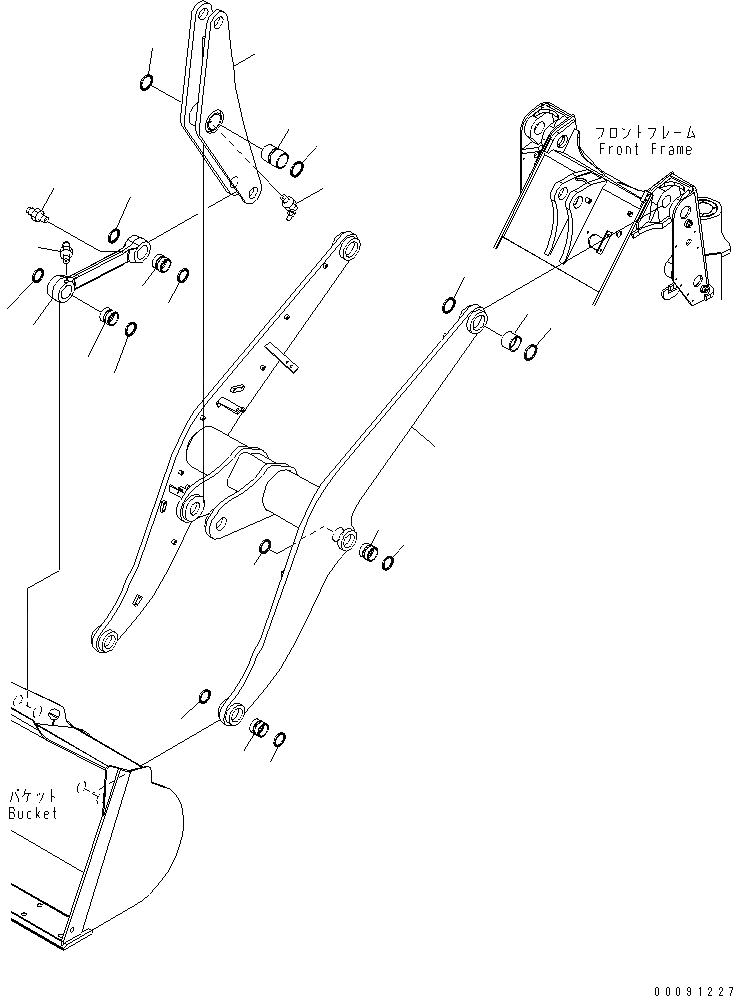 フロントフレーム
Front Frame

バケット
Bucket

00091227