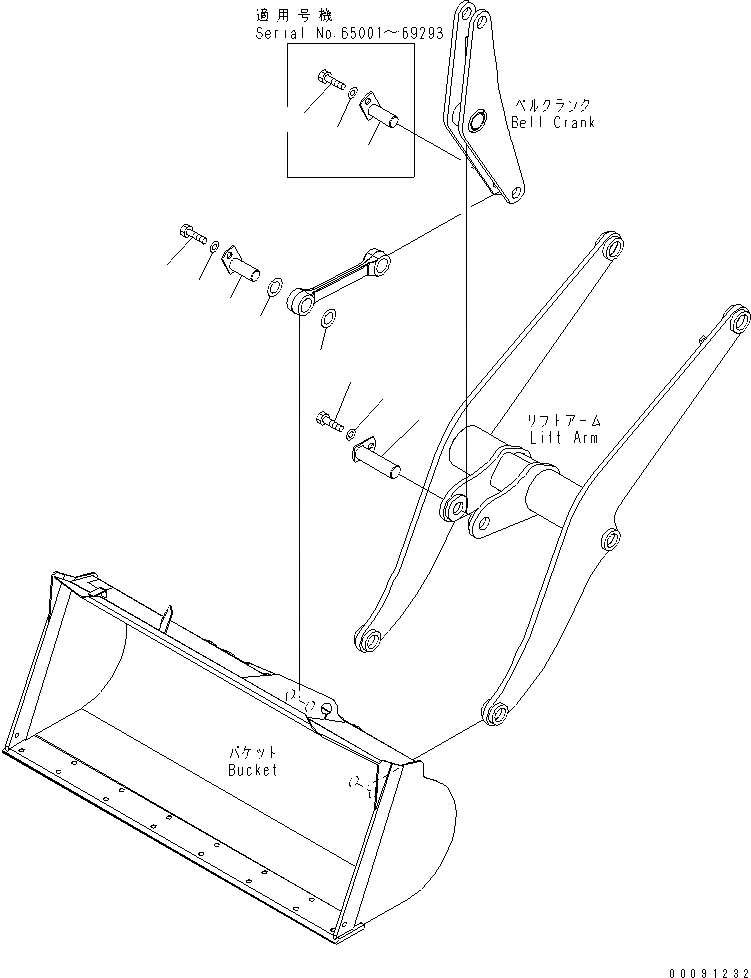 適用号機
Serial No.65001～69293

ベルクランク
Bell Crank

リフトアーム
Lift Arm

バケット
Bucket

00091232