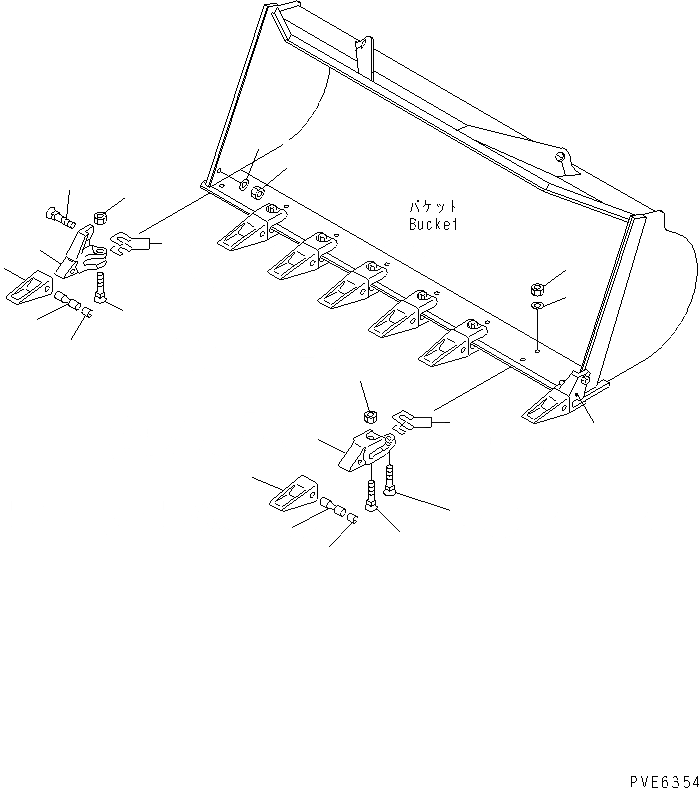 バケット
Bucket

PVE6354