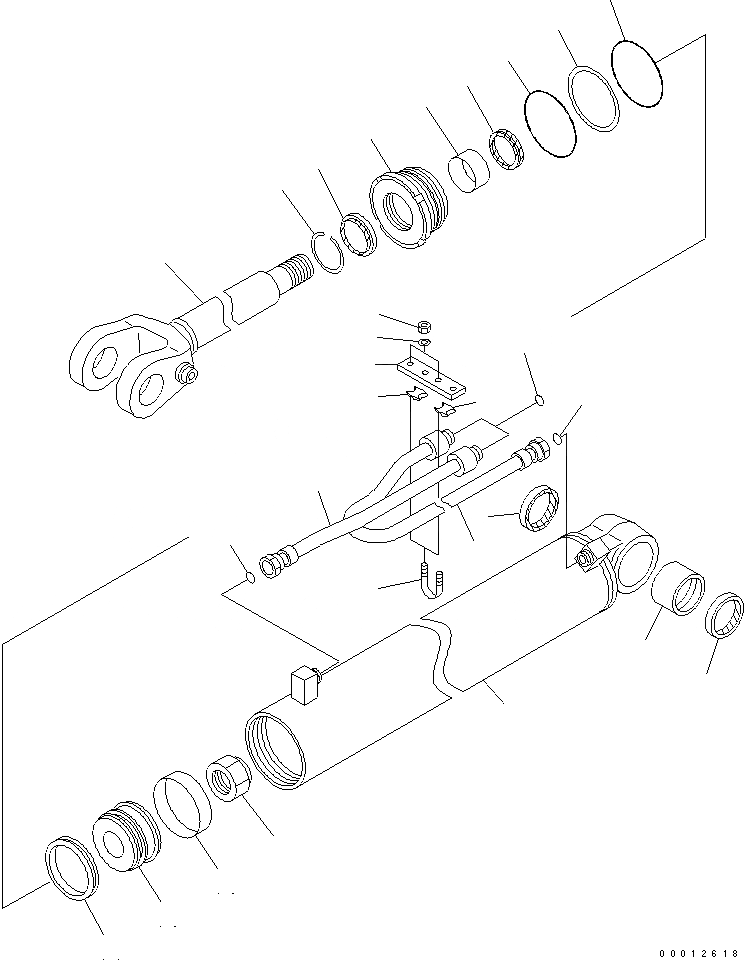 00012618