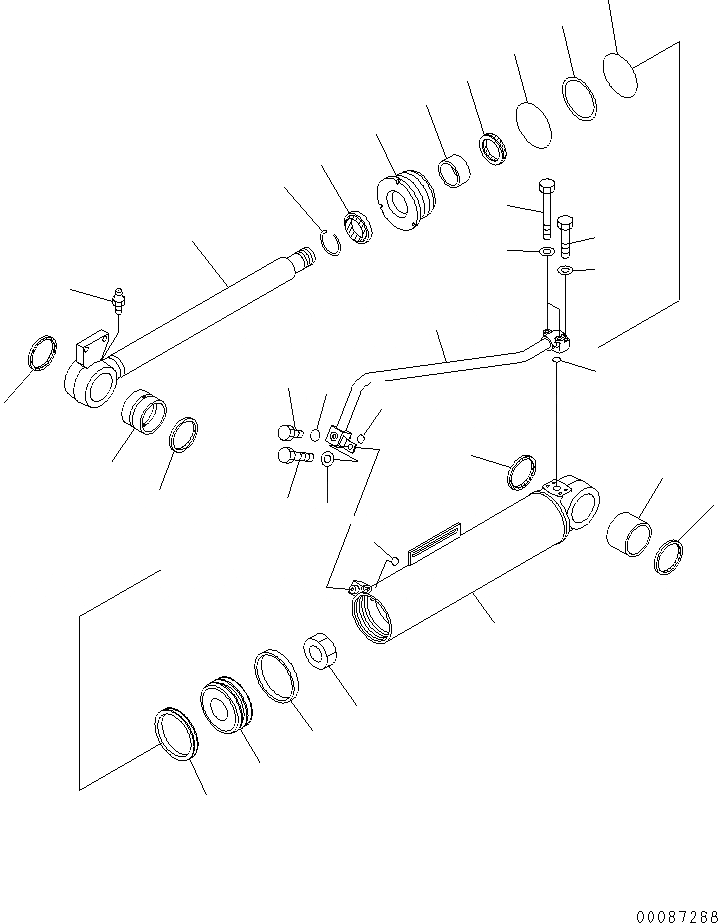 00087288