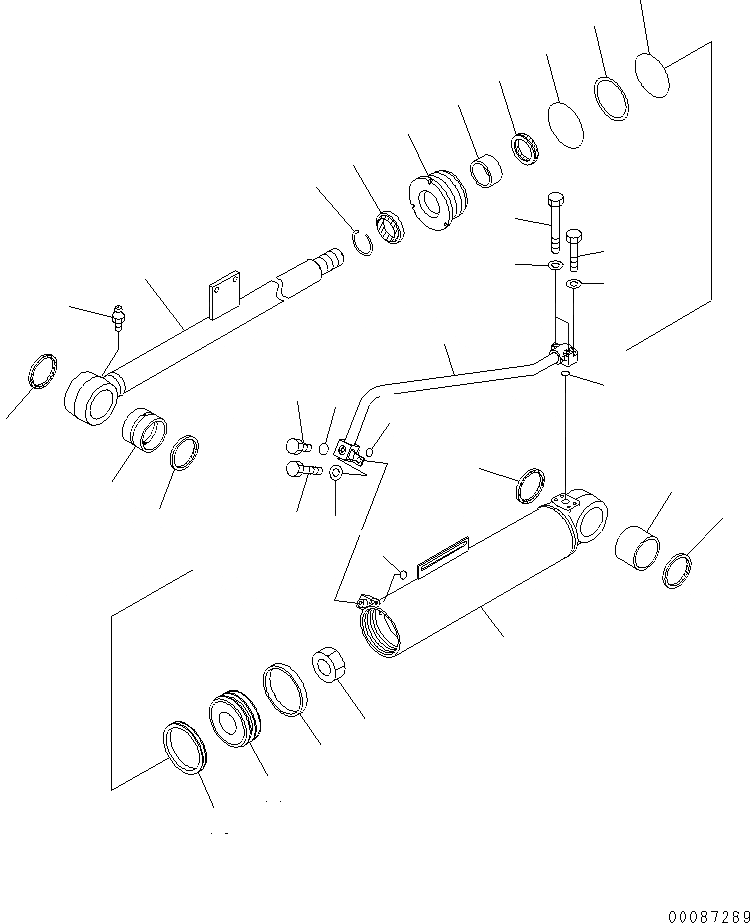 00087289