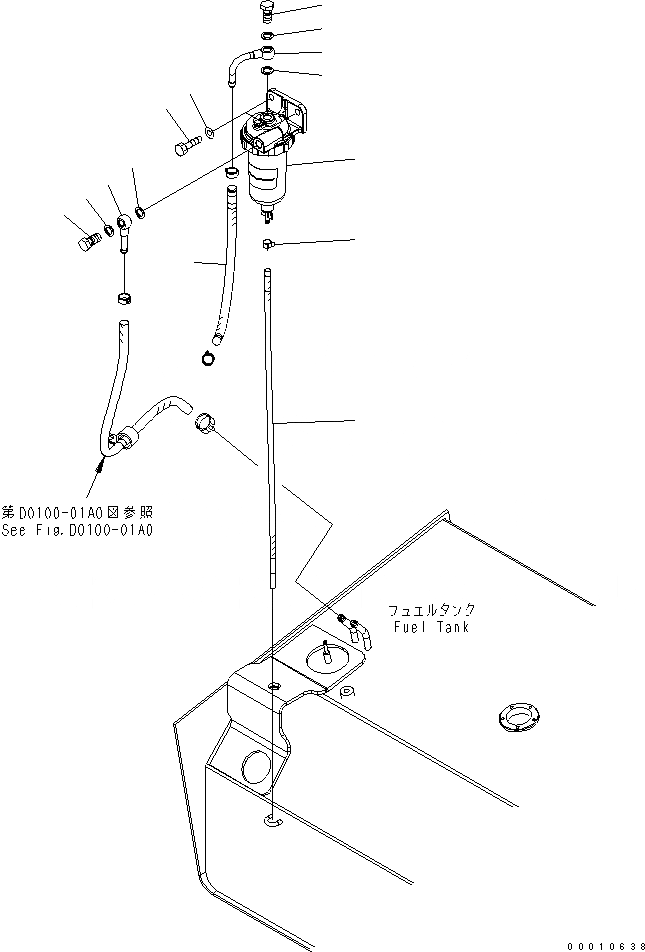 第D0100-01A0図参照
See Fig.D0100-01A0

フュエルタンク
Fuel Tank

00010638