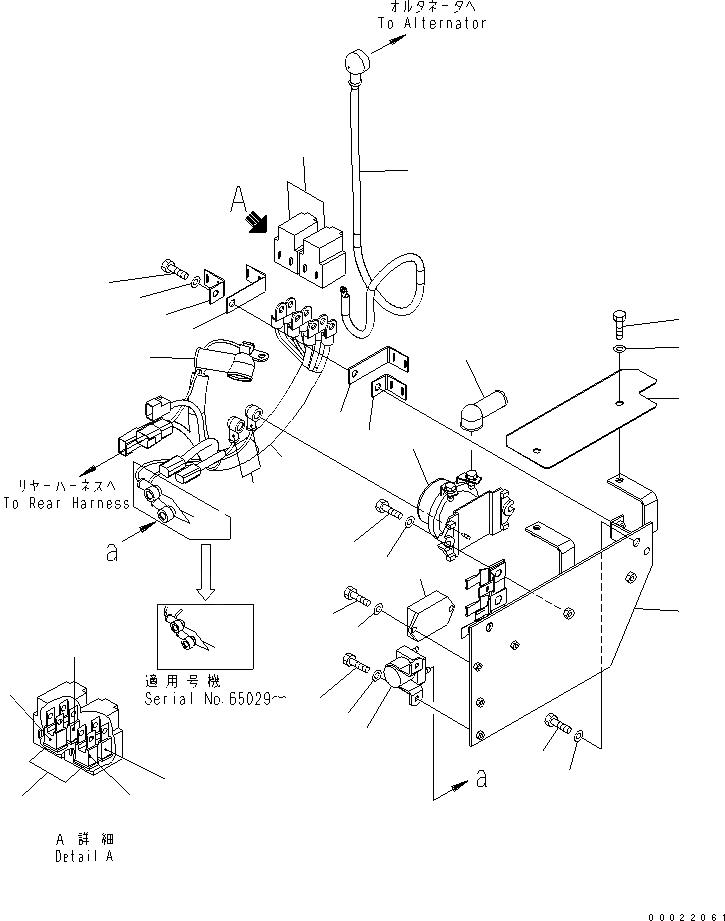 オルタネータへ
To Alternator

A

リヤーハーネスへ
To Rear Harness

a

適用号機
Serial No.65029~

a

A 詳細
Detail A

00022061