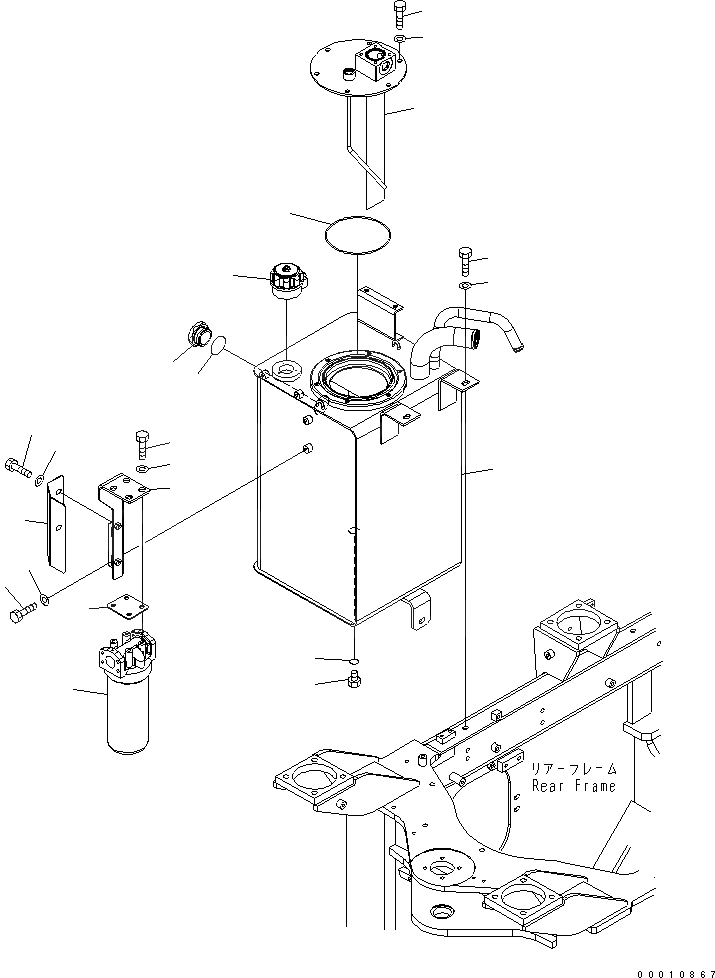 リアーフレーム
Rear Frame

00010867