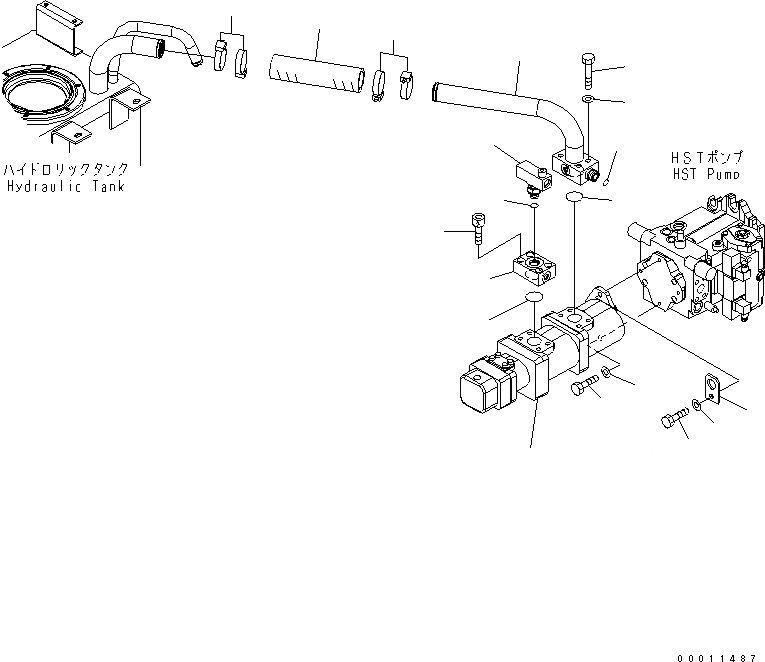 ハイドロリックタンク
Hydraulic Tank

HSTポンプ
HST Pump

00011487