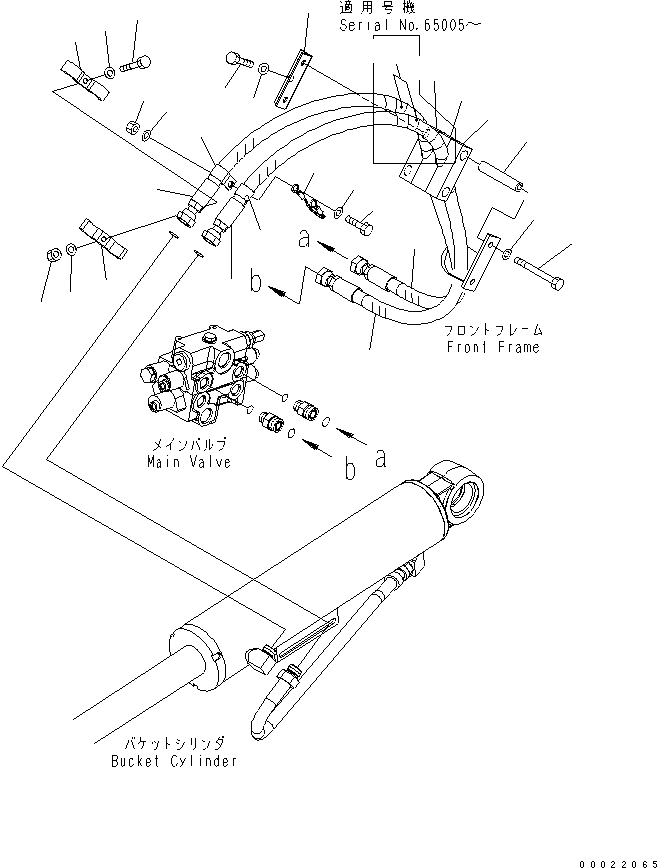 適用号機
Serial No.65005～

a

b

フロントフレーム
Front Frame

メインバルブ
Main Valve

a

b

バケットシリンダ
Bucket Cylinder

00022065