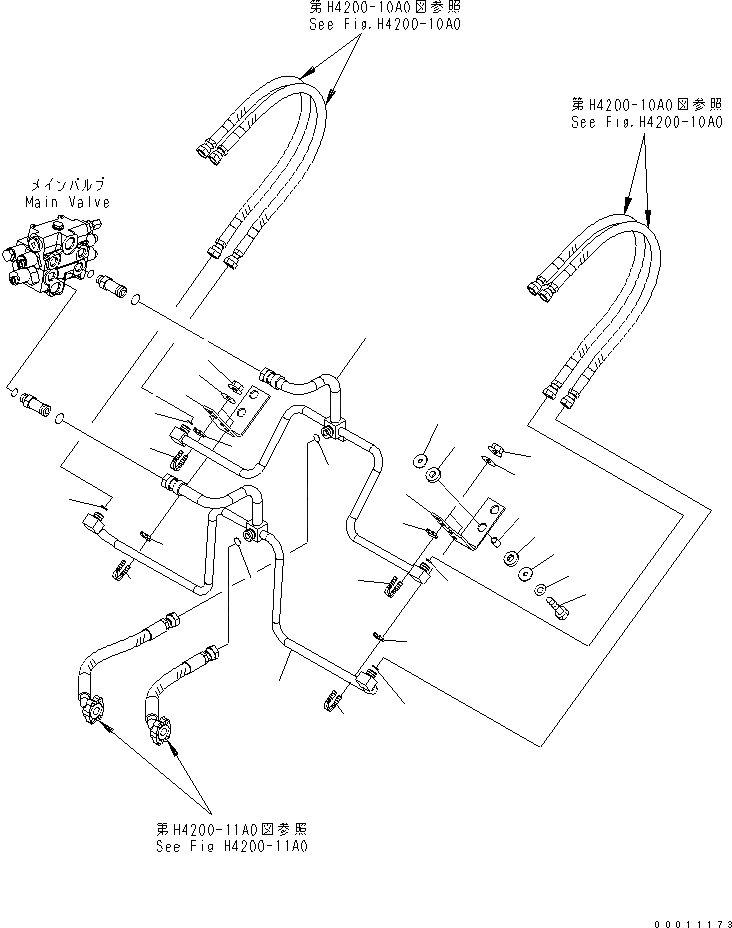 第H4200-10A0図参照
See Fig.H4200-10A0

第H4200-10A0図参照
See Fig.H4200-10A0

メインバルブ
Main Valve

第H4200-11A0図参照
See Fig H4200-11A0

00011173