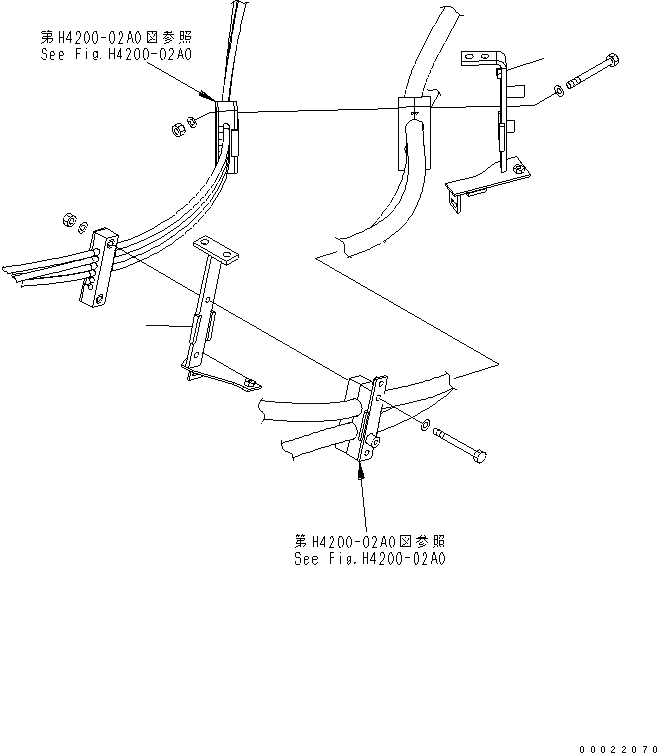 第H4200-02A0図参照
See Fig.H4200-02A0

第H4200-02A0図参照
See Fig.H4200-02A0

00022070