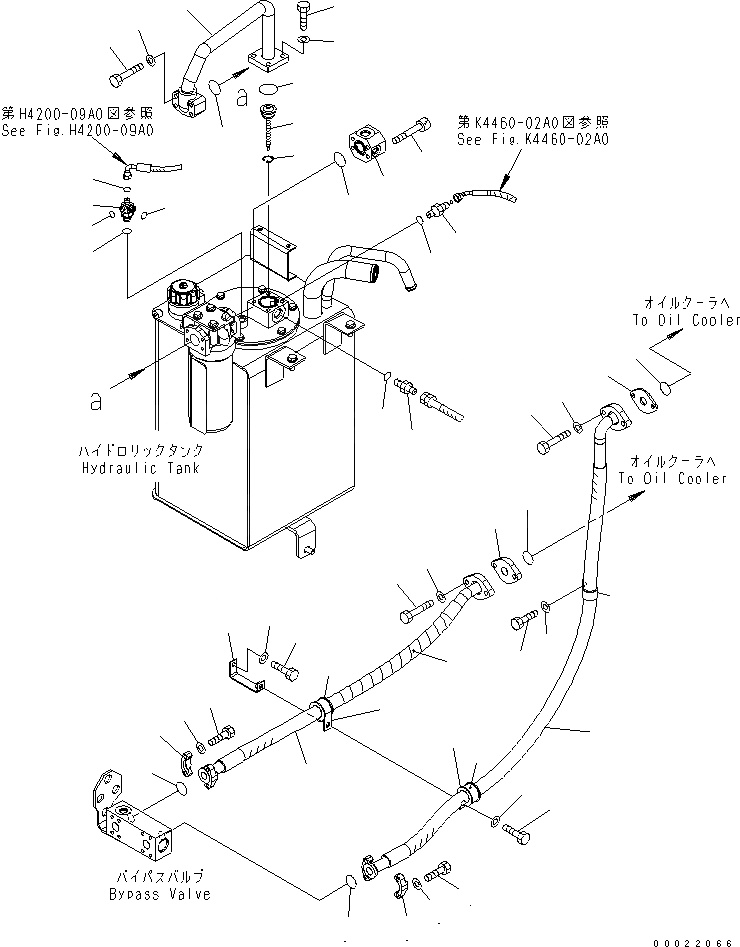 第H4200-09A0図参照
See Fig.H4200-09A0

a

第K4460-02A0図参照
See Fig.K4460-02A0

オイルクーラへ
To Oil Cooler

a

ハイドロリックタンク
Hydraulic Tank

オイルクーラへ
To Oil Cooler

バイパスバルブ
Bypass Valve

00022066