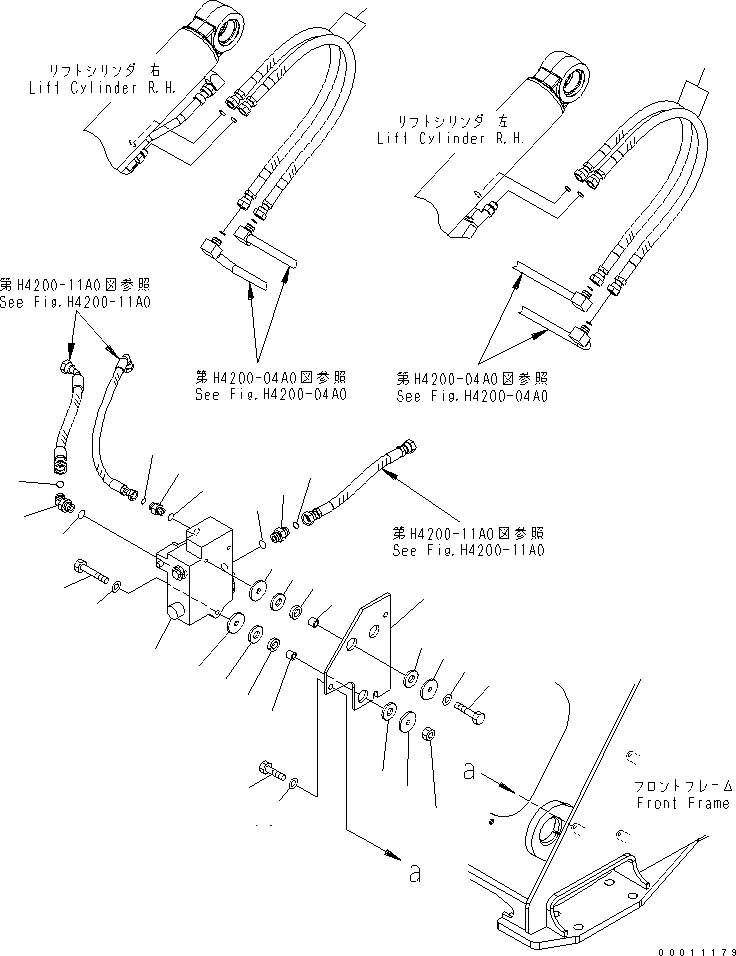 リフトシリンダ 右
Lift Cylinder R.H.

リフトシリンダ 左
Lift Cylinder R.H.

第H4200-11A0図参照
See Fig.H4200-11A0

第H4200-04A0図参照
See Fig.H4200-04A0

第H4200-04A0図参照
See Fig.H4200-04A0

第H4200-11A0図参照
See Fig.H4200-11A0

a

フロントフレーム
Front Frame

a

00011179