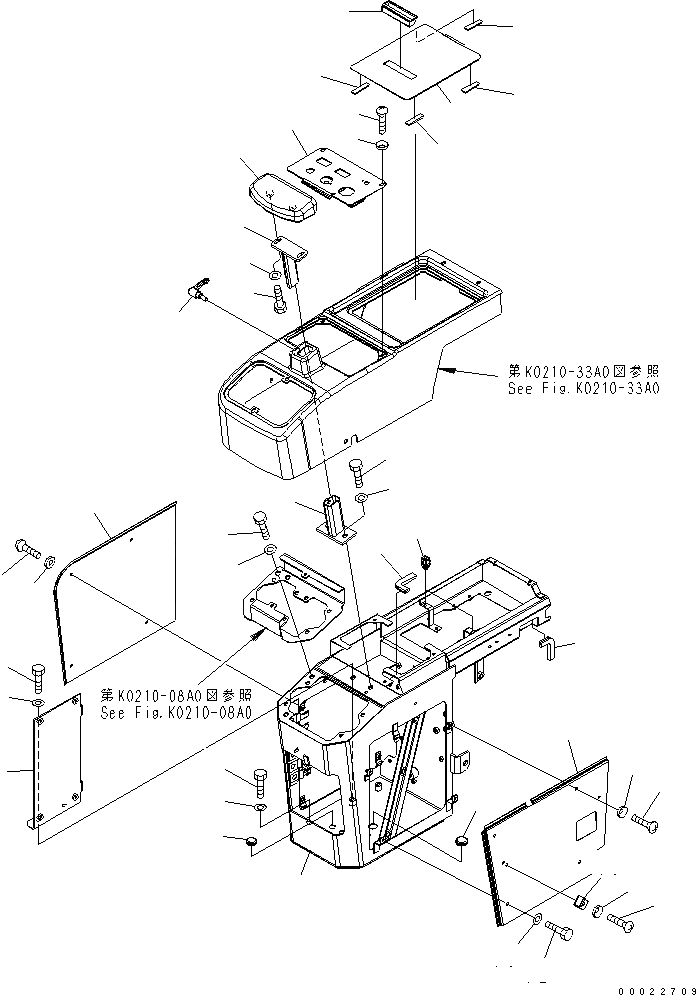 第K0210-33A0図参照
See Fig.K0210-33A0

第K0210-08A0図参照
See Fig.K0210-08A0

00022709