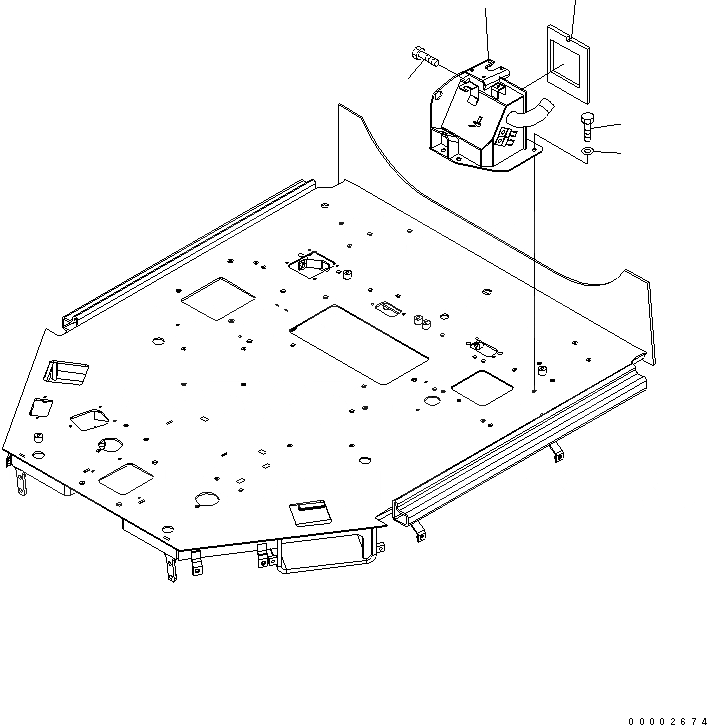 00002674