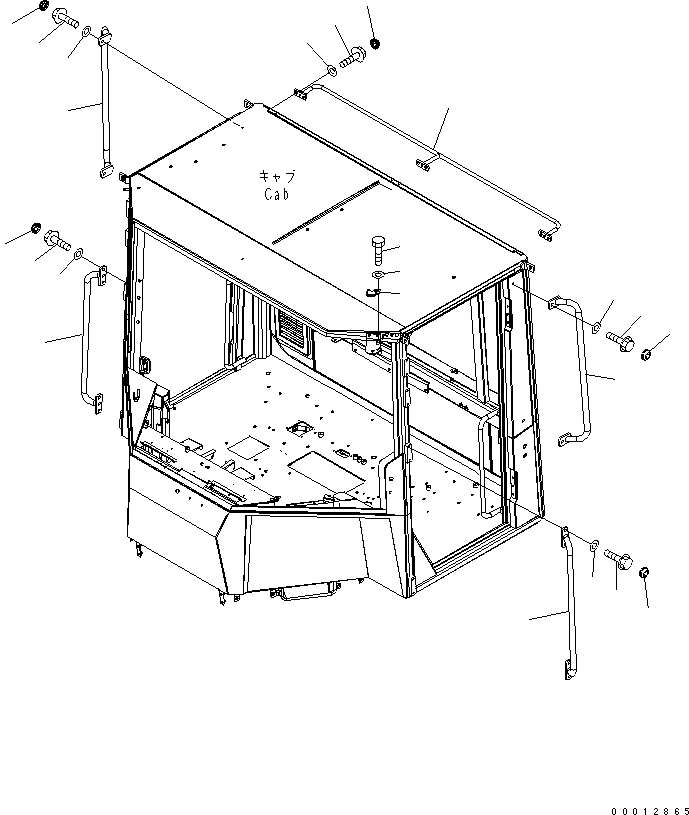 キャブ
Cab

00012865