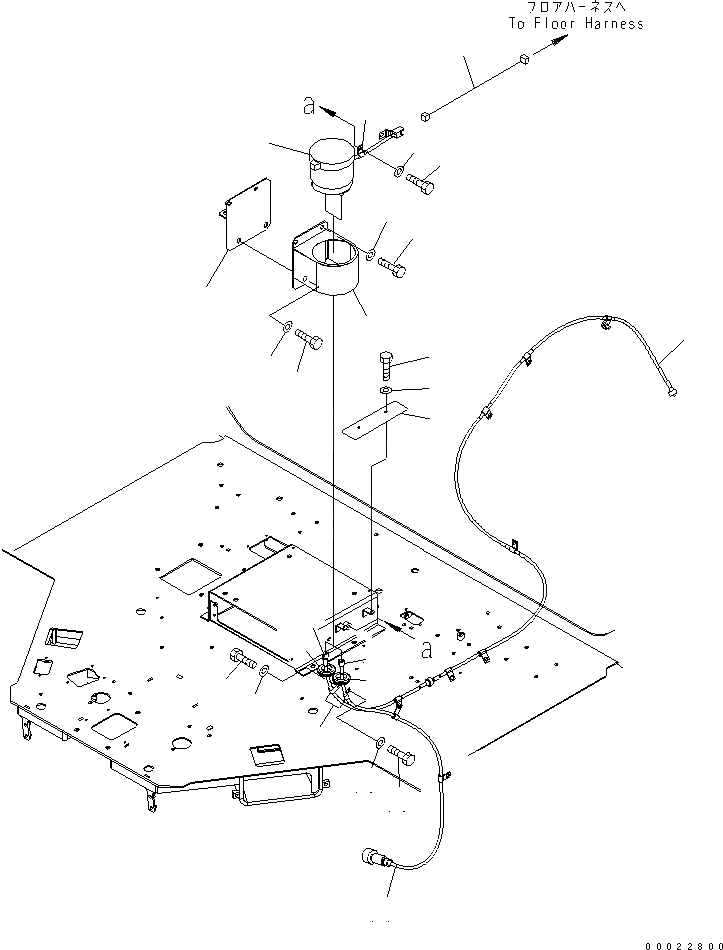 フロアハーネスへ
To Floor Harness

a

a

00022800