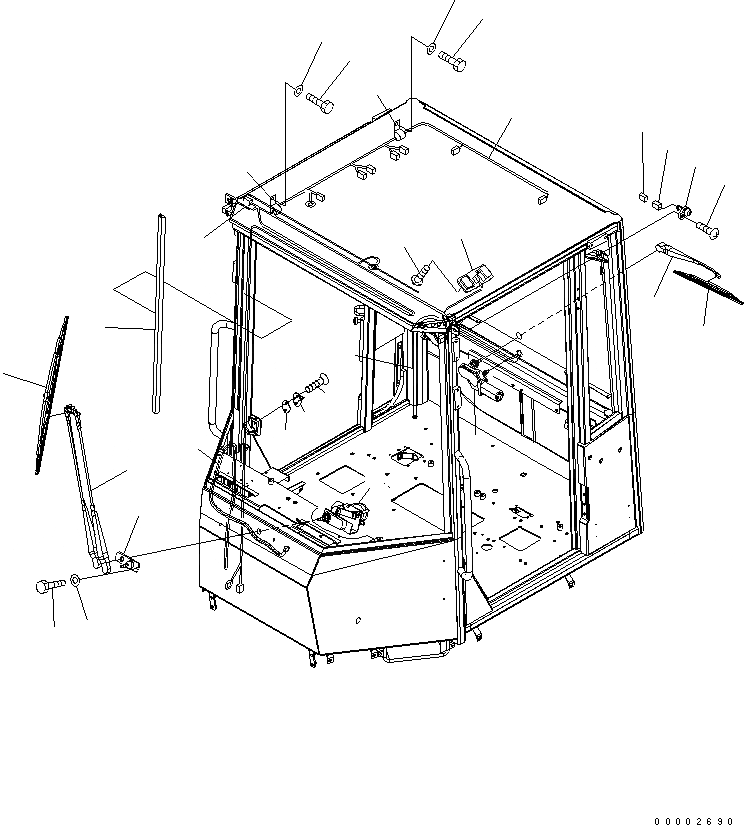 00002690