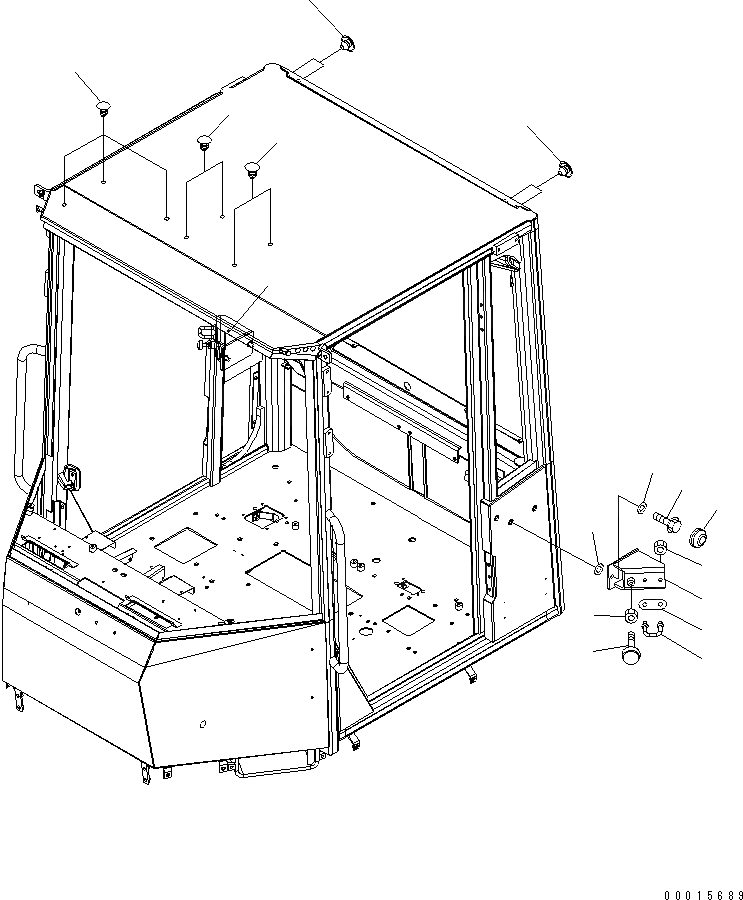 00015689