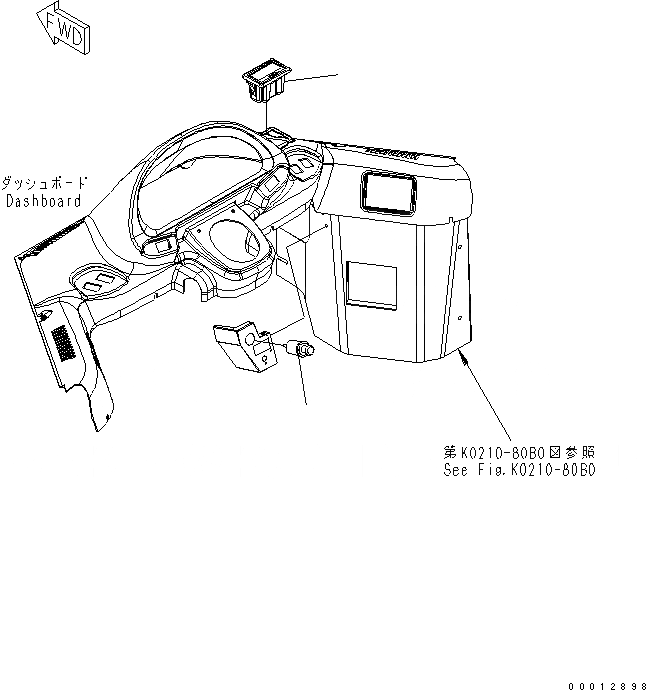 FWD

ダッシュボード
Dashboard

第K0210-80B0図参照
See Fig.K0210-80B0

00012898