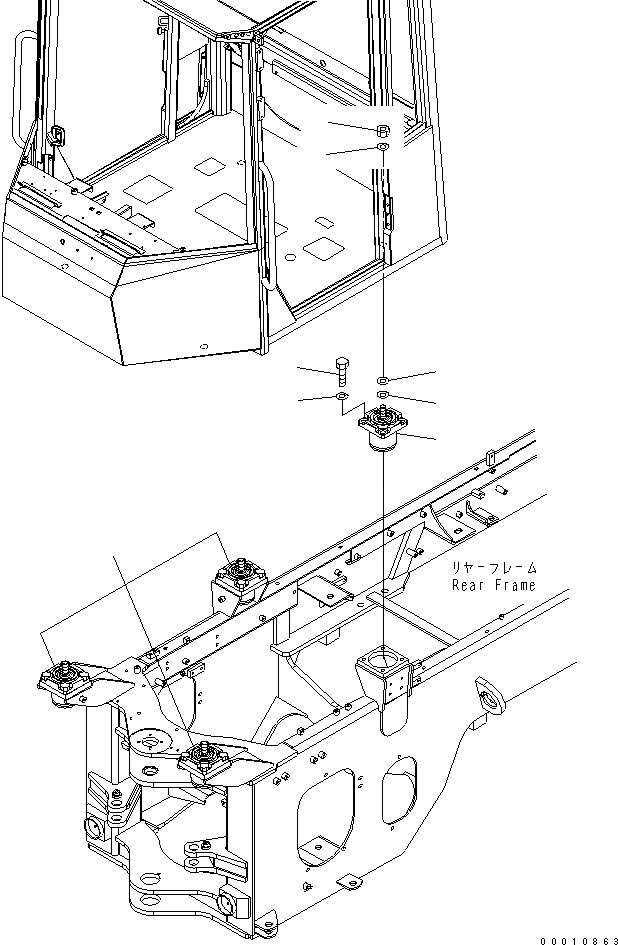 リヤーフレーム
Rear Frame

00010863