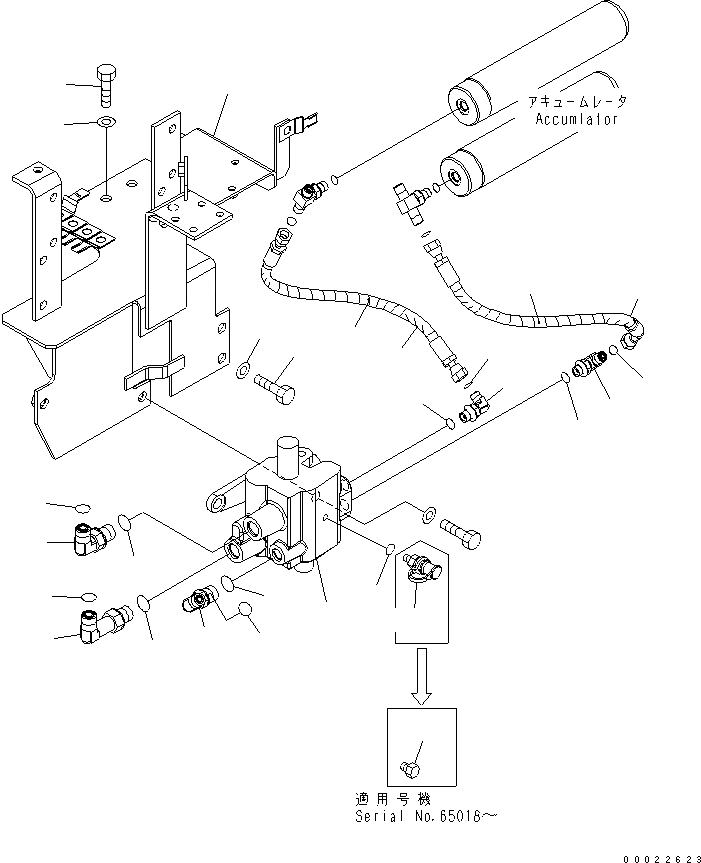 アキュームレータ
Accumlator

適用号機
Serial No.65018～

00022623