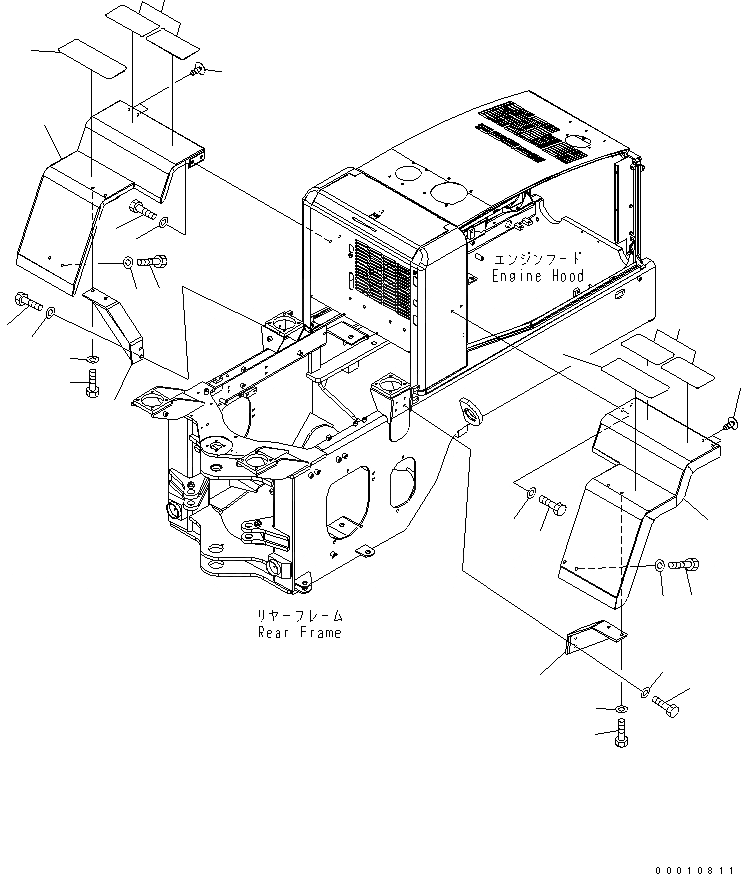 エンジンフード
Engine Hood

リヤーフレーム
Rear Frame

00010811