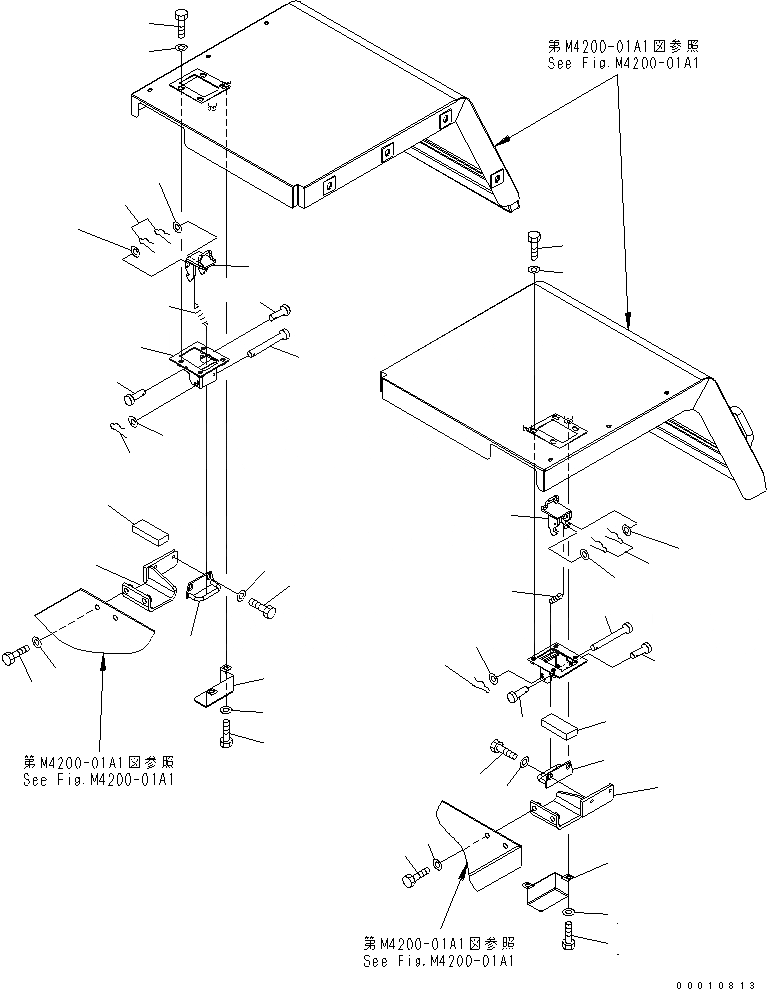 第M4200-01A1図参照
See Fig.M4200-01A1

第M4200-01A1図参照
See Fig.M4200-01A1

第M4200-01A1図参照
See Fig.M4200-01A1

00010813