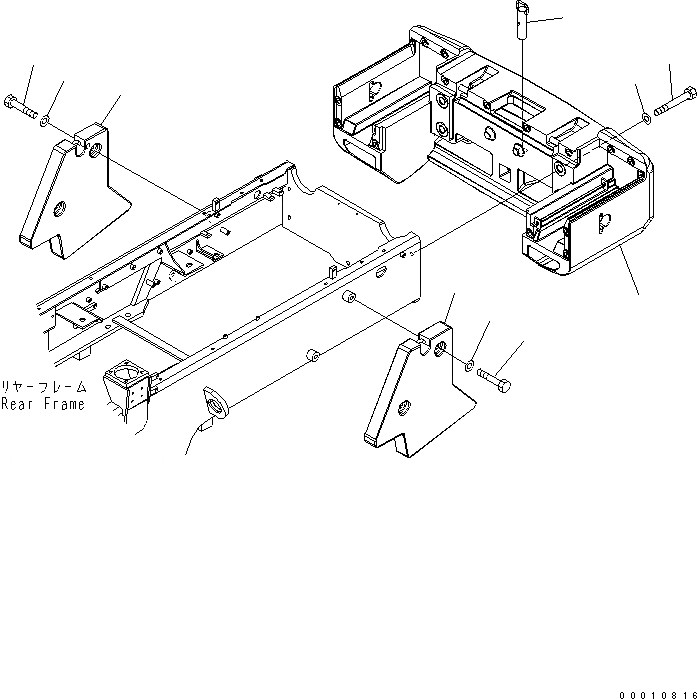 リヤーフレーム
Rear Frame

00010816