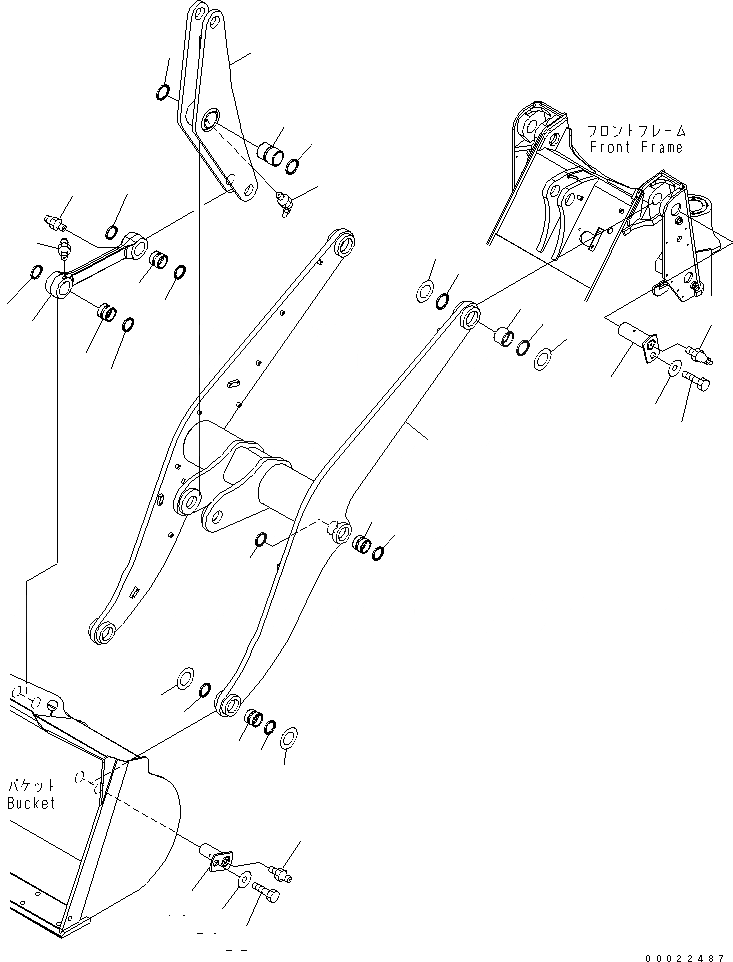 フロントフレーム
Front Frame

バケット
Bucket

00022487