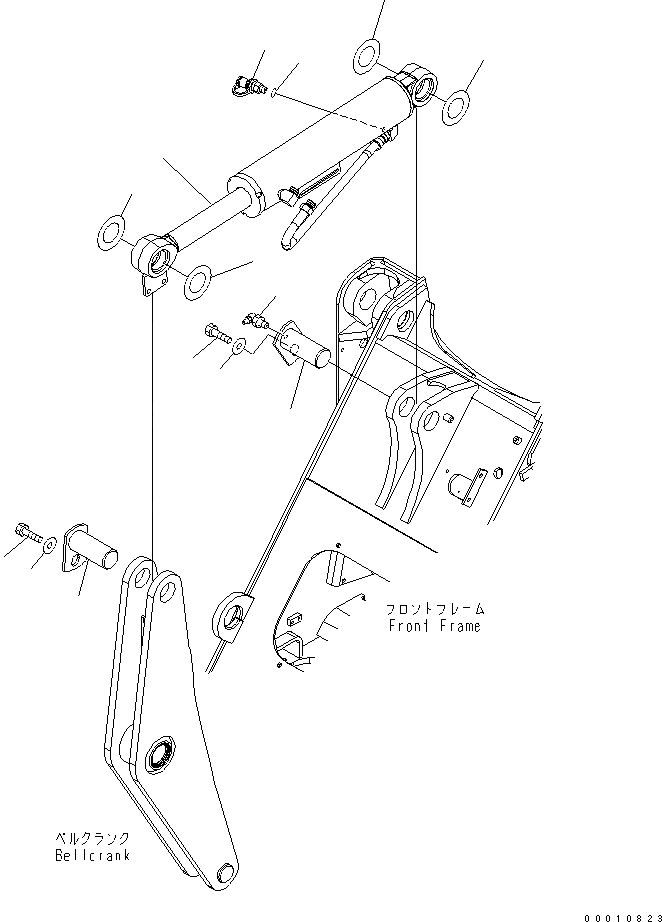 フロントフレーム
Front Frame

ベルクランク
Bellcrank

00010823