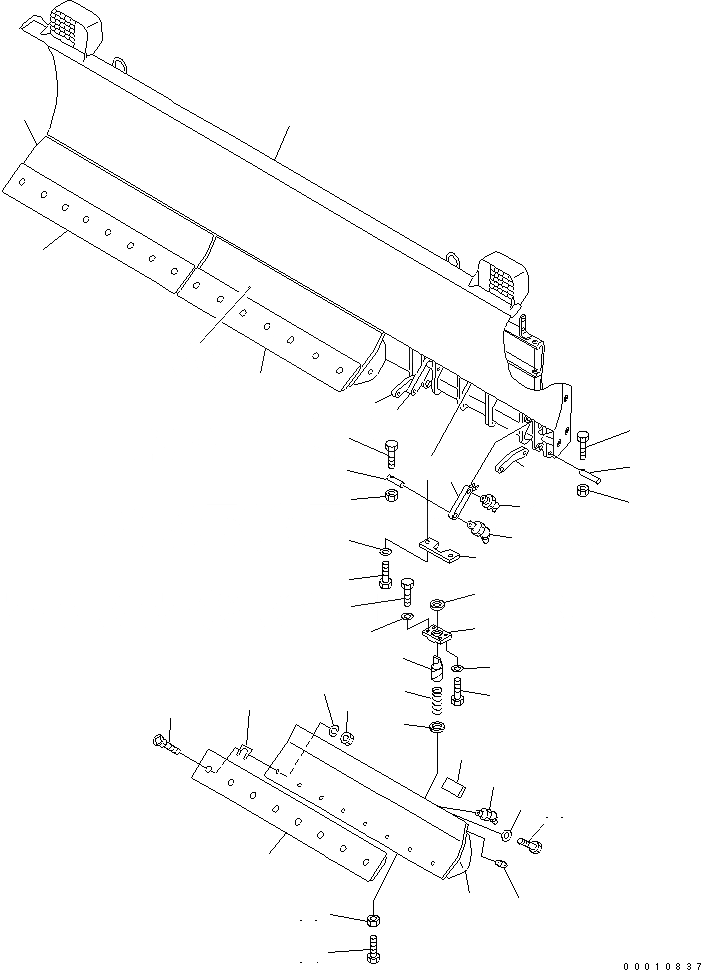 00010837