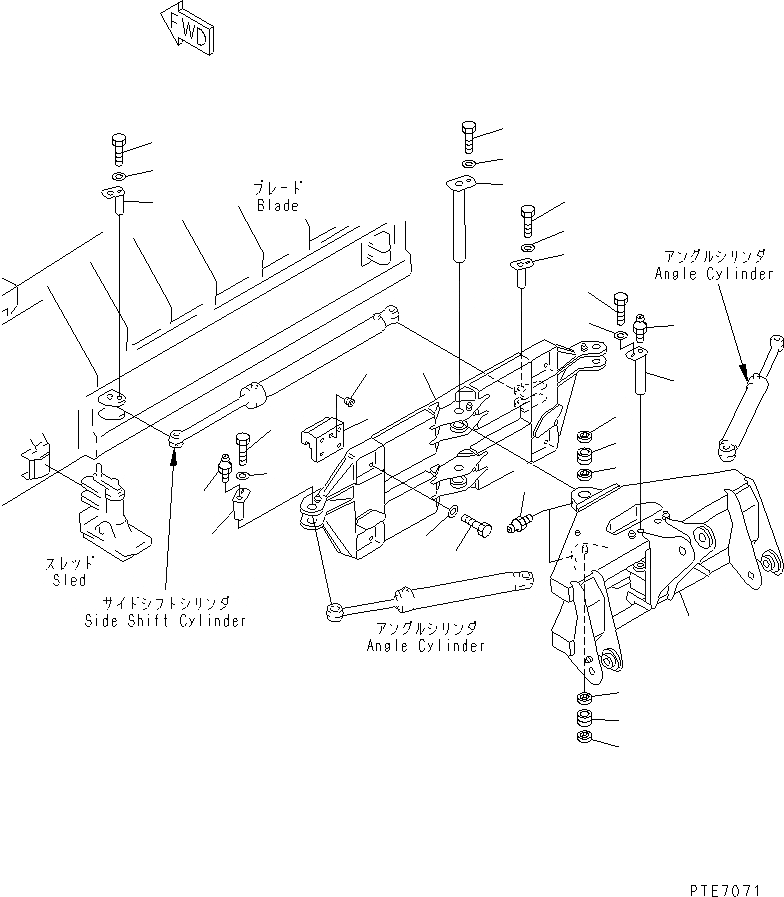 FWD

ブレード
Blade

アングルシリンダ
Angle Cylinder

スレッド
Sled

サイドシフトシリンダ
Side Shift Cylinder

アングルシリンダ
Angle Cylinder

PTE7071