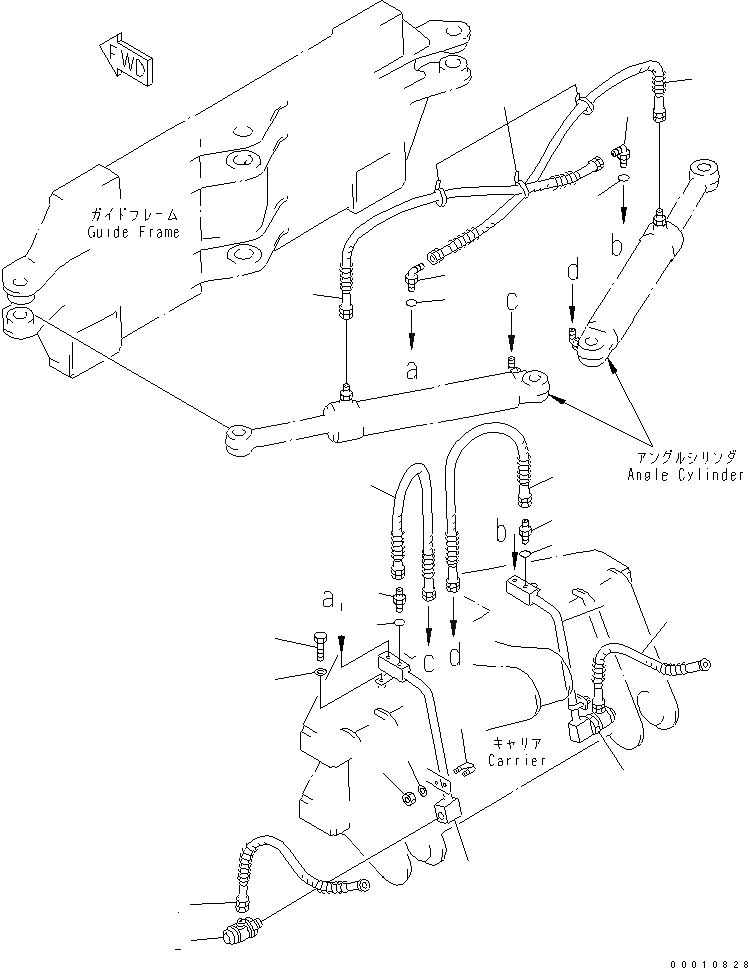 FWD

ガイドフレーム
Guide Frame

b

d

c

a

アングルシリンダ
Angle Cylinder

b

a

c

d

キャリア
Carrier

00010828