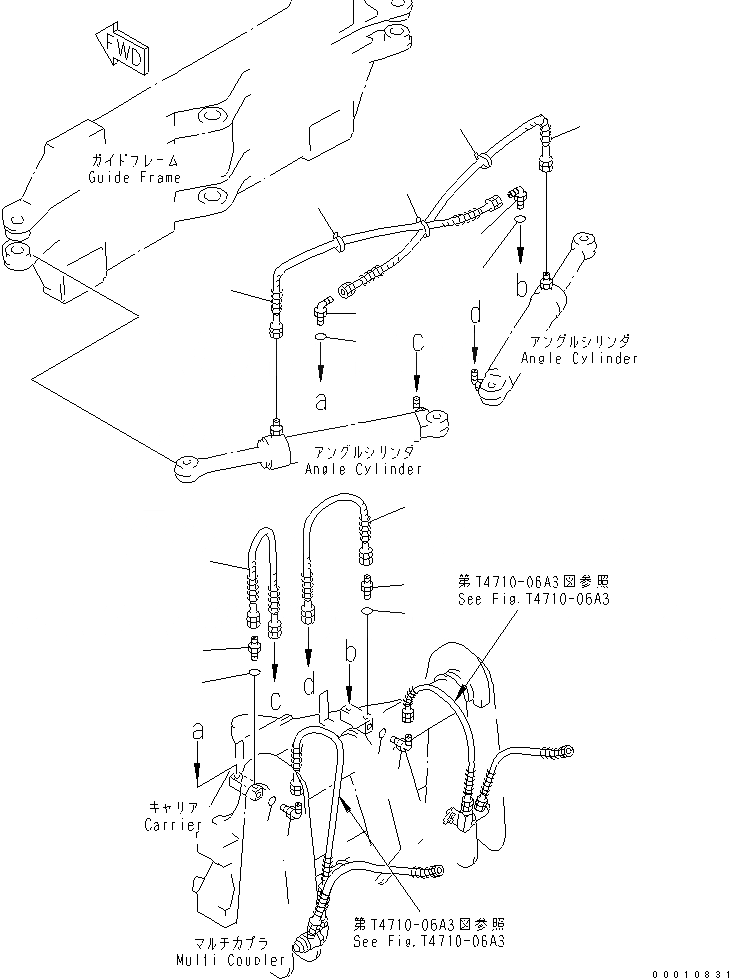 FWD

ガイドフレーム
Guide Frame

b

d

アングルシリンダ
Angle Cylinder

c

a

アングルシリンダ
Angle Cylinder

第T4710-06A3図参照
See Fig.T4710-06A3

b

c

d

a

キャリア
Carrier

第T4710-06A3図参照
See Fig.T4710-06A3

マルチカプラ
Multi Coupler

00010831