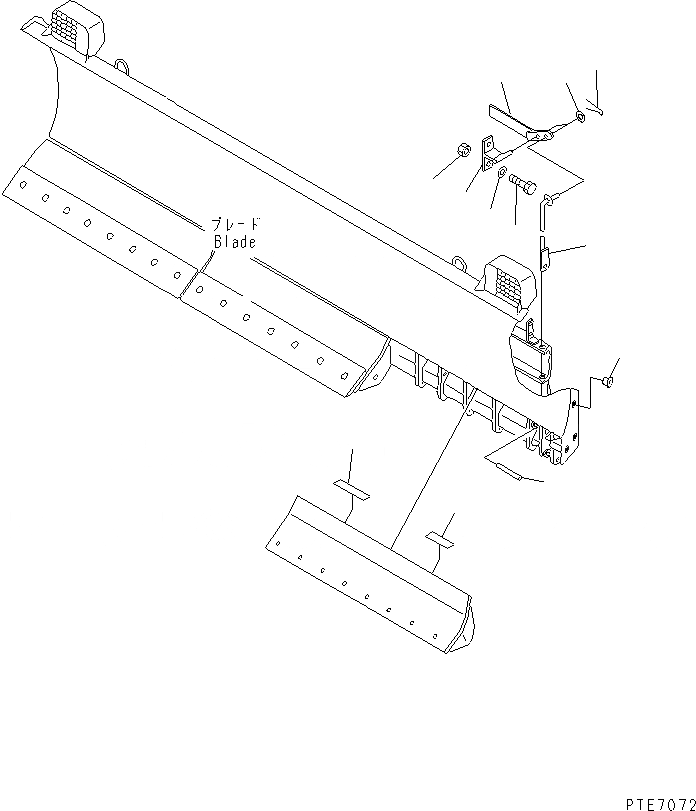 ブレード
Blade

PTE7072